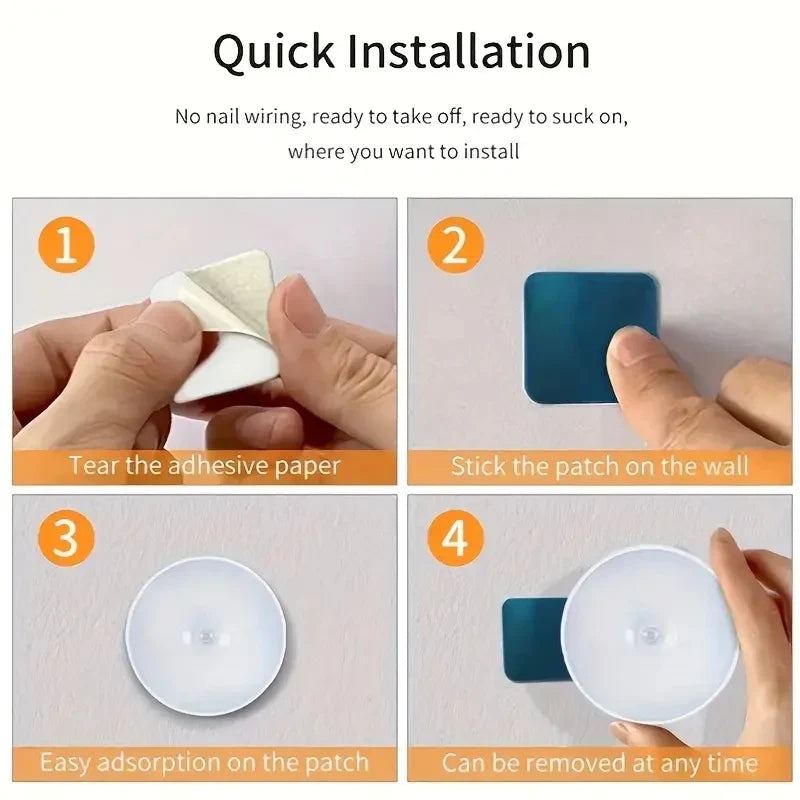 Quick Installation

No nail wiring, ready to take off, ready to suck on, where you want to install

1
Tear the adhesive paper

2
Stick the patch on the wall

3
Easy adsorption on the patch

4
Can be removed at any time